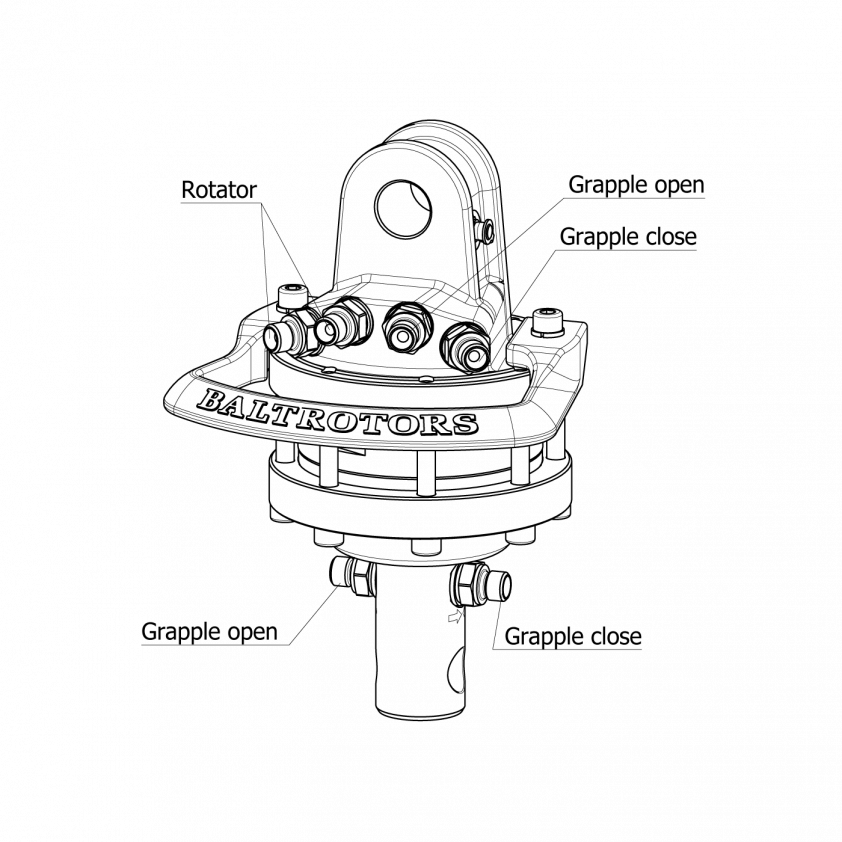 Rotator

Grapple open

Grapple close

BALTROTORS

Grapple open

Grapple close